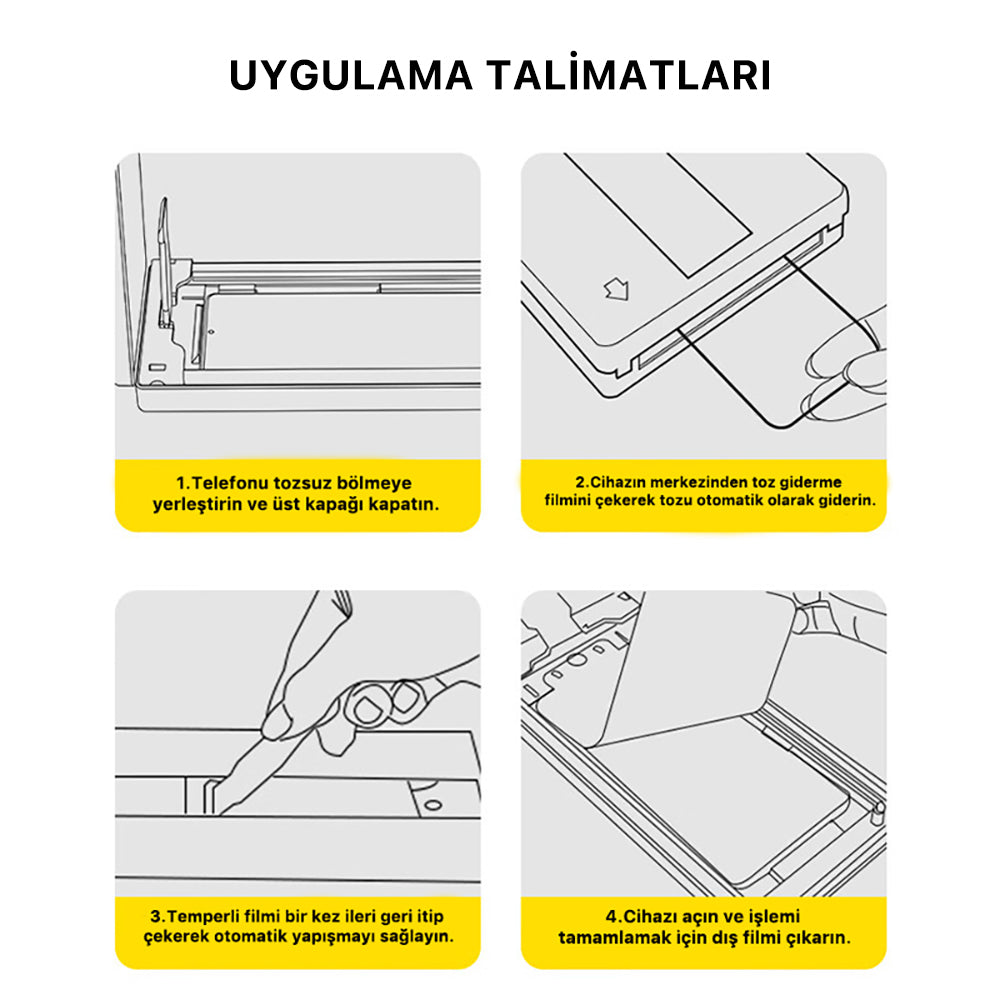 UYGULAMA TALİMATLARI

1.Telefonu tozsuz bölmeye yerleştirin ve üst kapağı kapatın.

2.Cihazın merkezinden toz giderme filmini çekerek tozu otomatik olarak giderin.

3.Temperli filmi bir kez ileri geri itip çekerek otomatik yapışmayı sağlayın.

4.Cihazı açın ve işlemi tamamlamak için dış filmi çıkarın.